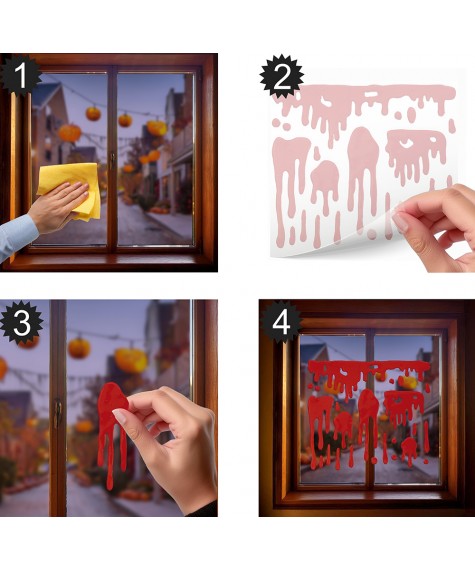 1

2

3

4